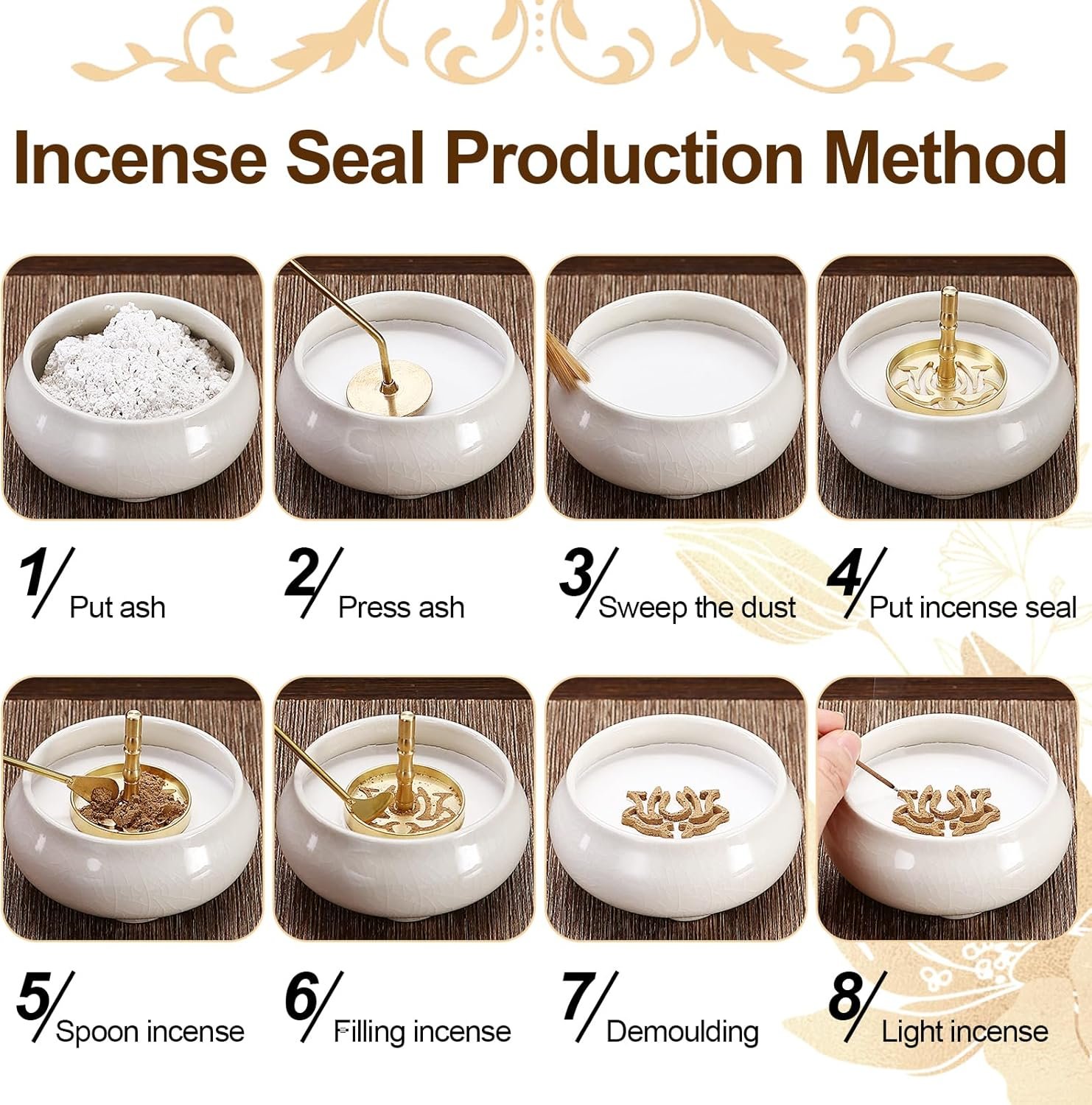 Incense Seal Production Method

1/ Put ash

2/ Press ash

3/ Sweep the dust

4/ Put incense seal

5/ Spoon incense

6/ Filling incense

7/ Demoulding

8/ Light incense