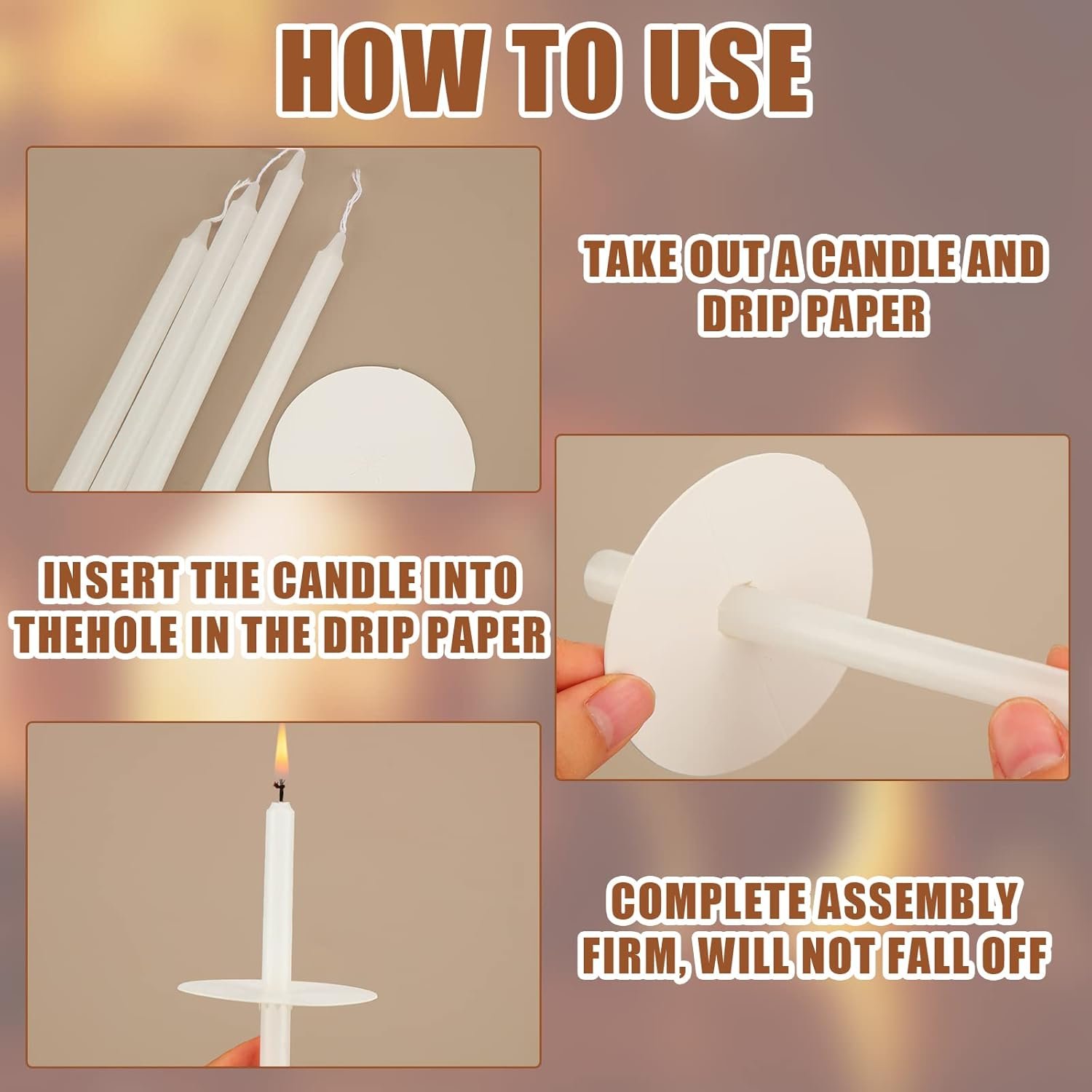 HOW TO USE

TAKE OUT A CANDLE AND DRIP PAPER

INSERT THE CANDLE INTO THEHOLE IN THE DRIP PAPER

COMPLETE ASSEMBLY FIRM, WILL NOT FALL OFF