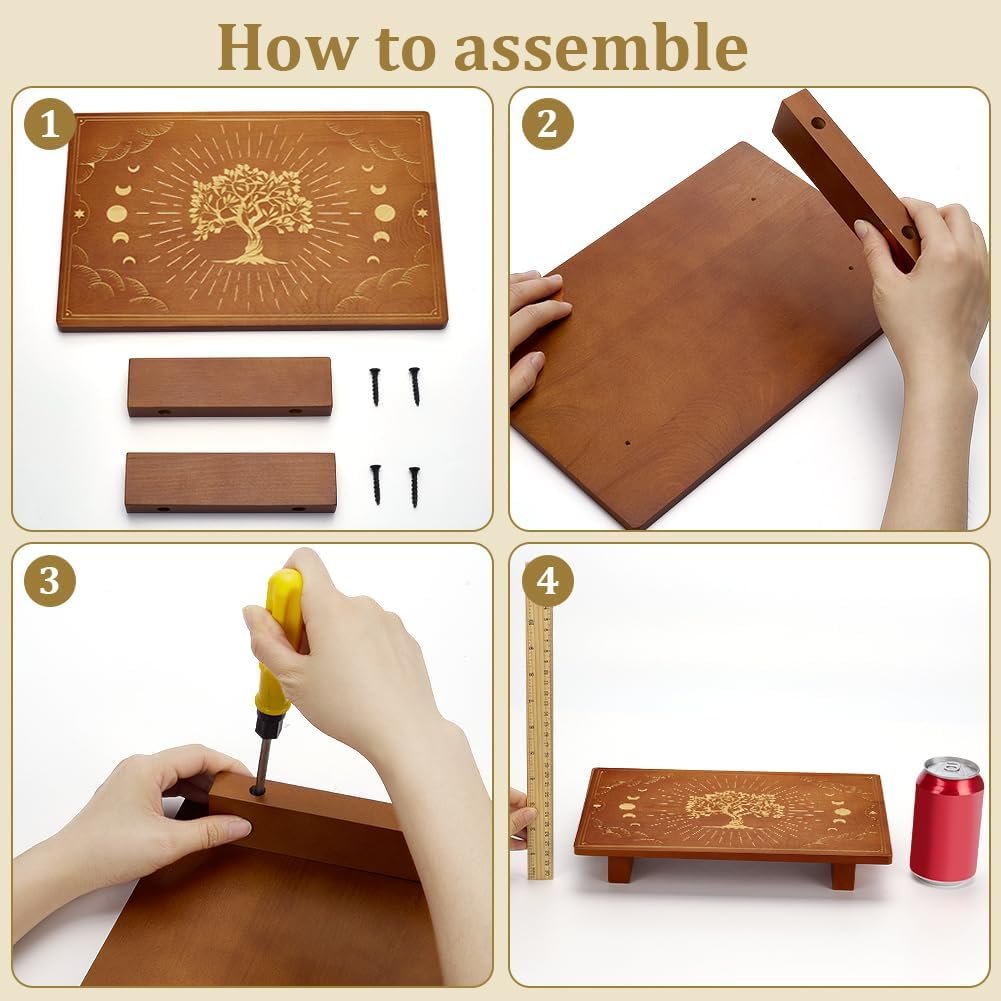 How to assemble

1

2

3

4