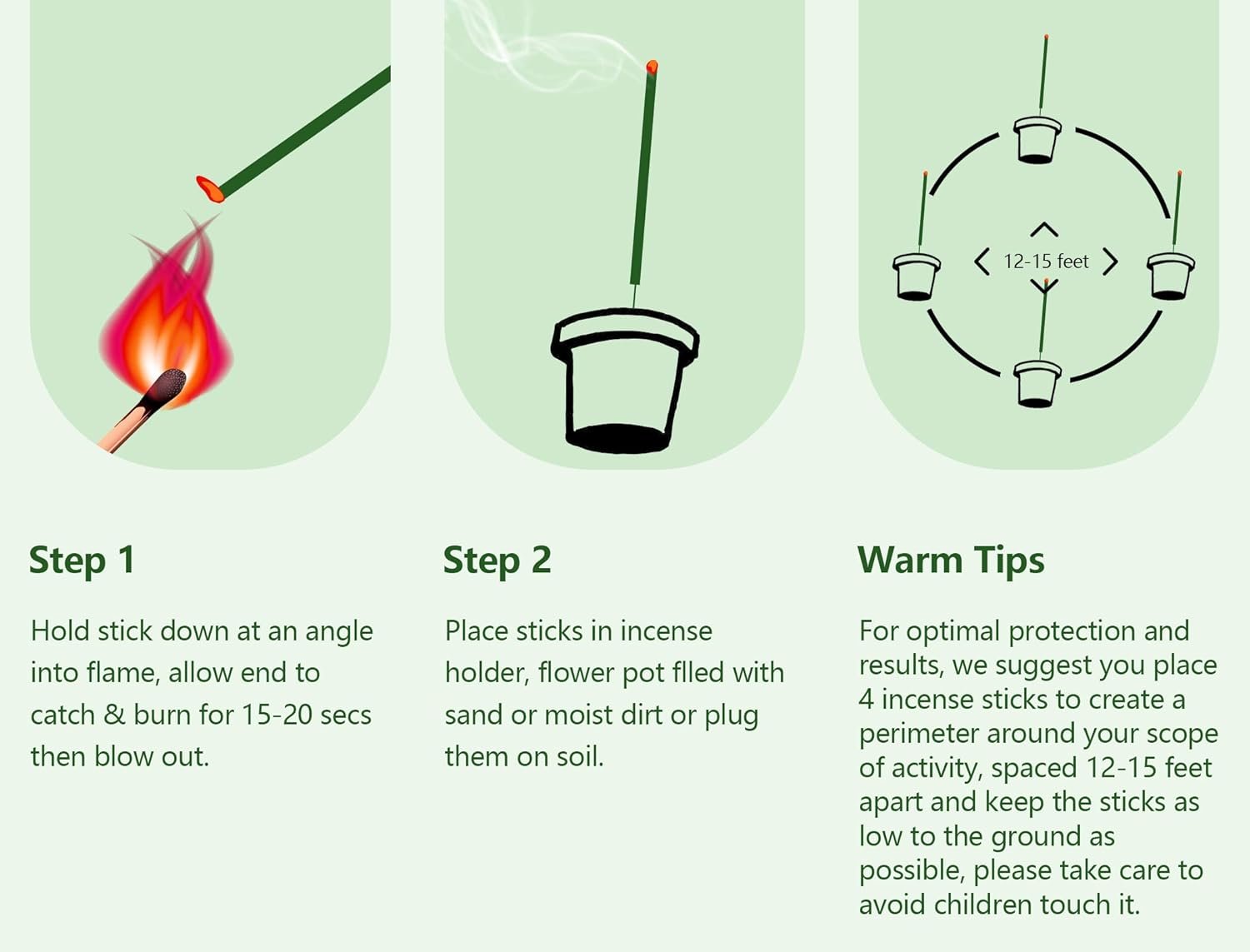 12-15 feet

Step 1

Hold stick down at an angle into flame, allow end to catch & burn for 15-20 secs then blow out.

Step 2

Place sticks in incense holder, flower pot flled with sand or moist dirt or plug them on soil.

Warm Tips

For optimal protection and results, we suggest you place 4 incense sticks to create a perimeter around your scope of activity, spaced 12-15 feet apart and keep the sticks as low to the ground as possible, please take care to avoid children touch it.