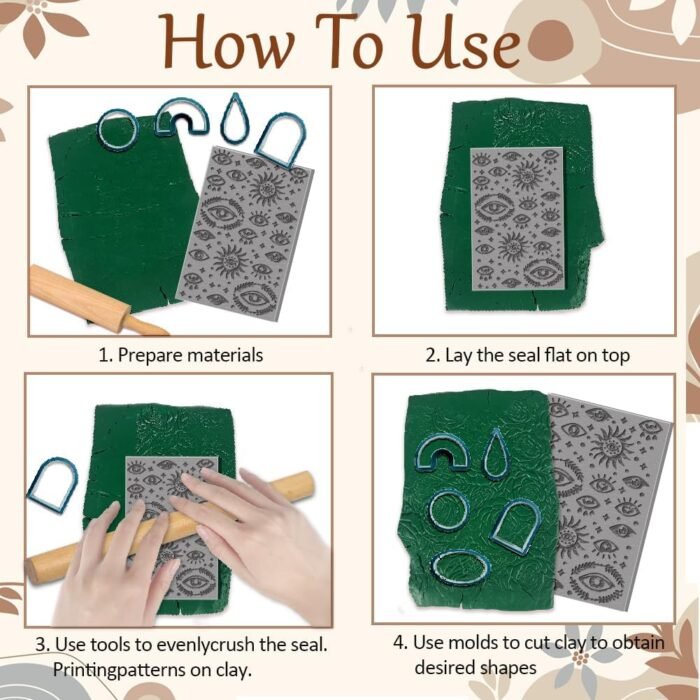 How To Use

1. Prepare materials

2. Lay the seal flat on top

3. Use tools to evenlycrush the seal. Printingpatterns on clay.

4. Use molds to cut clay to obtain desired shapes