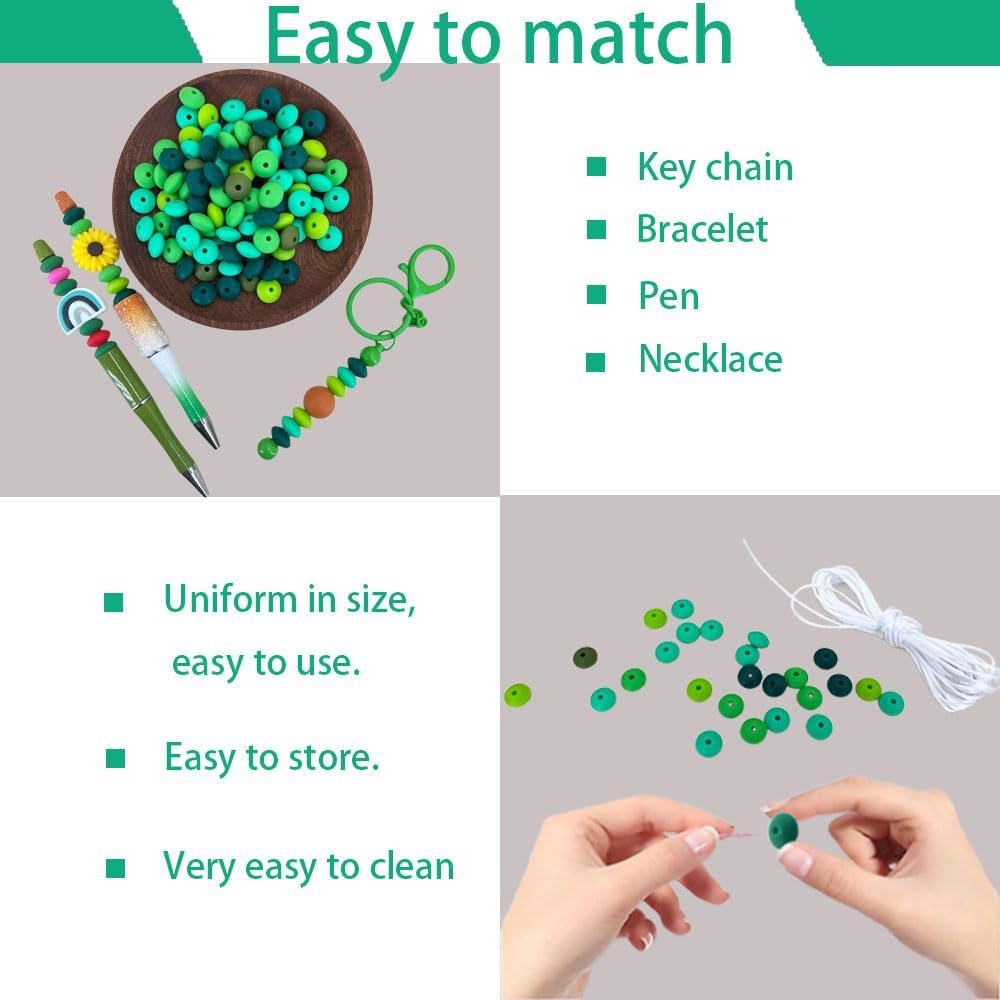 Easy to match

■ Key chain
■ Bracelet
■ Pen
■ Necklace

■ Uniform in size, easy to use.

■ Easy to store.

■ Very easy to clean