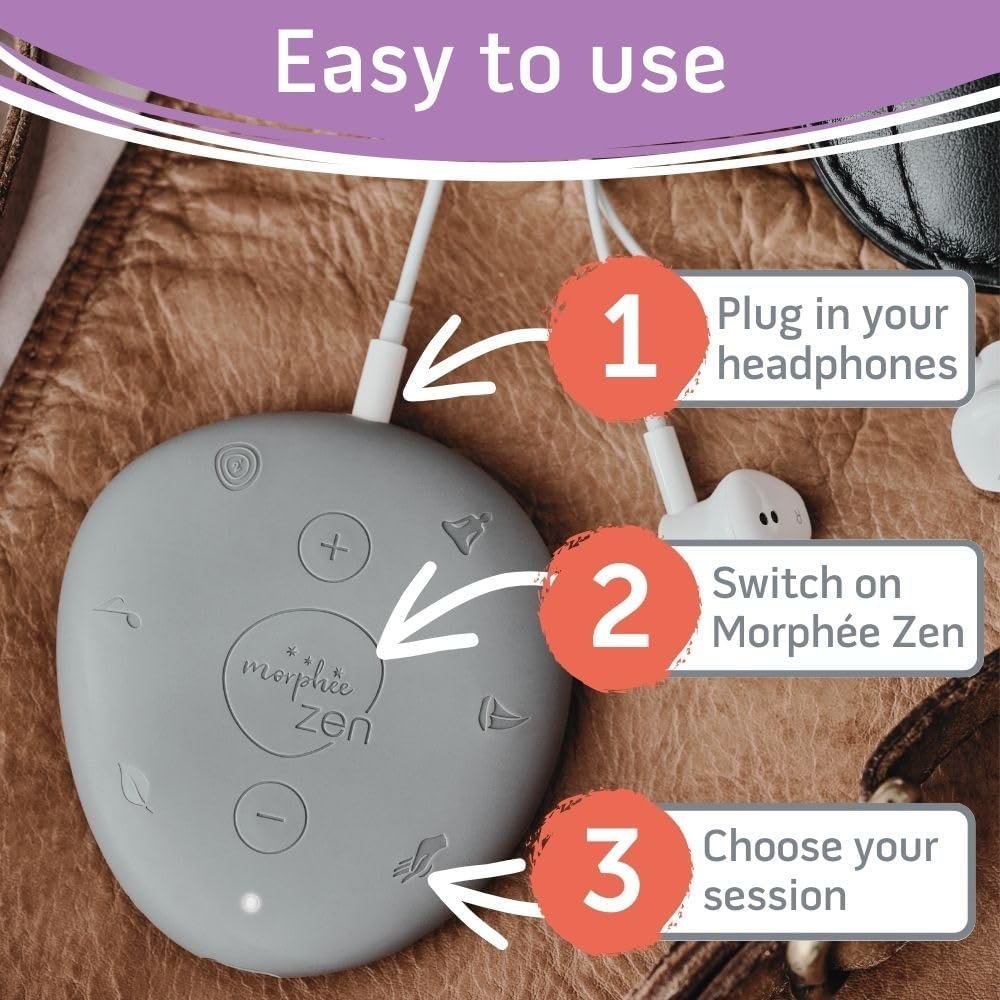 Easy to use

1 Plug in your headphones

2 Switch on Morphée Zen

3 Choose your session

+

morphée zen

−