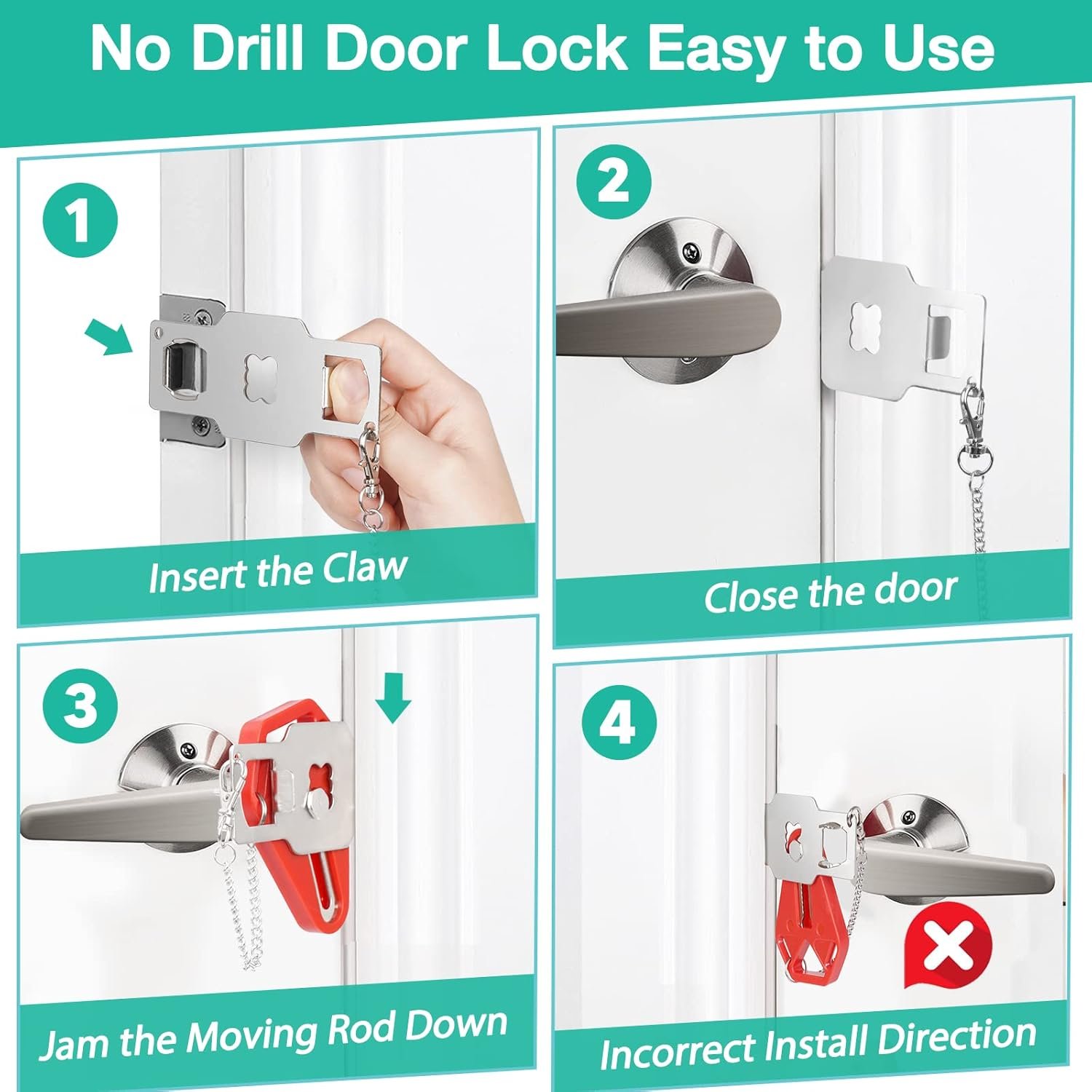 No Drill Door Lock Easy to Use

1

Insert the Claw

2

Close the door

3

Jam the Moving Rod Down

4

Incorrect Install Direction