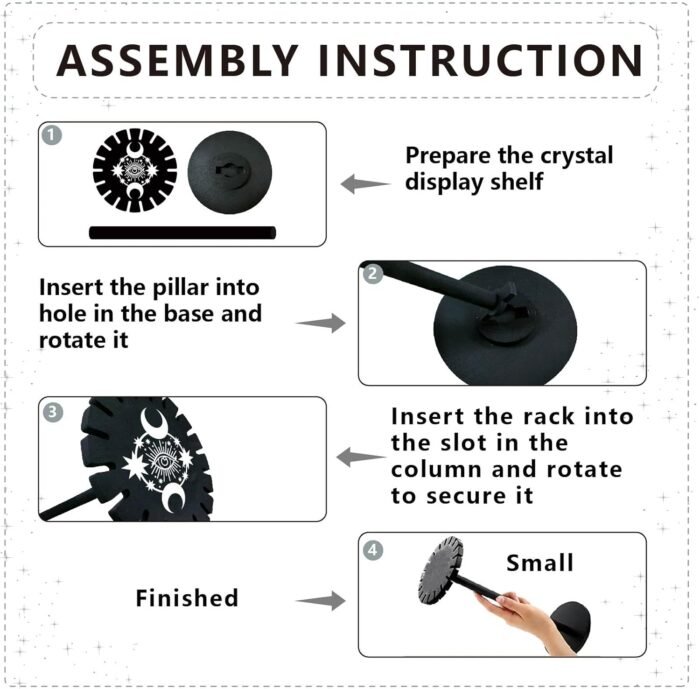 ASSEMBLY INSTRUCTION

1

Prepare the crystal display shelf

Insert the pillar into hole in the base and rotate it

2

3

Insert the rack into the slot in the column and rotate to secure it

Finished

4

Small