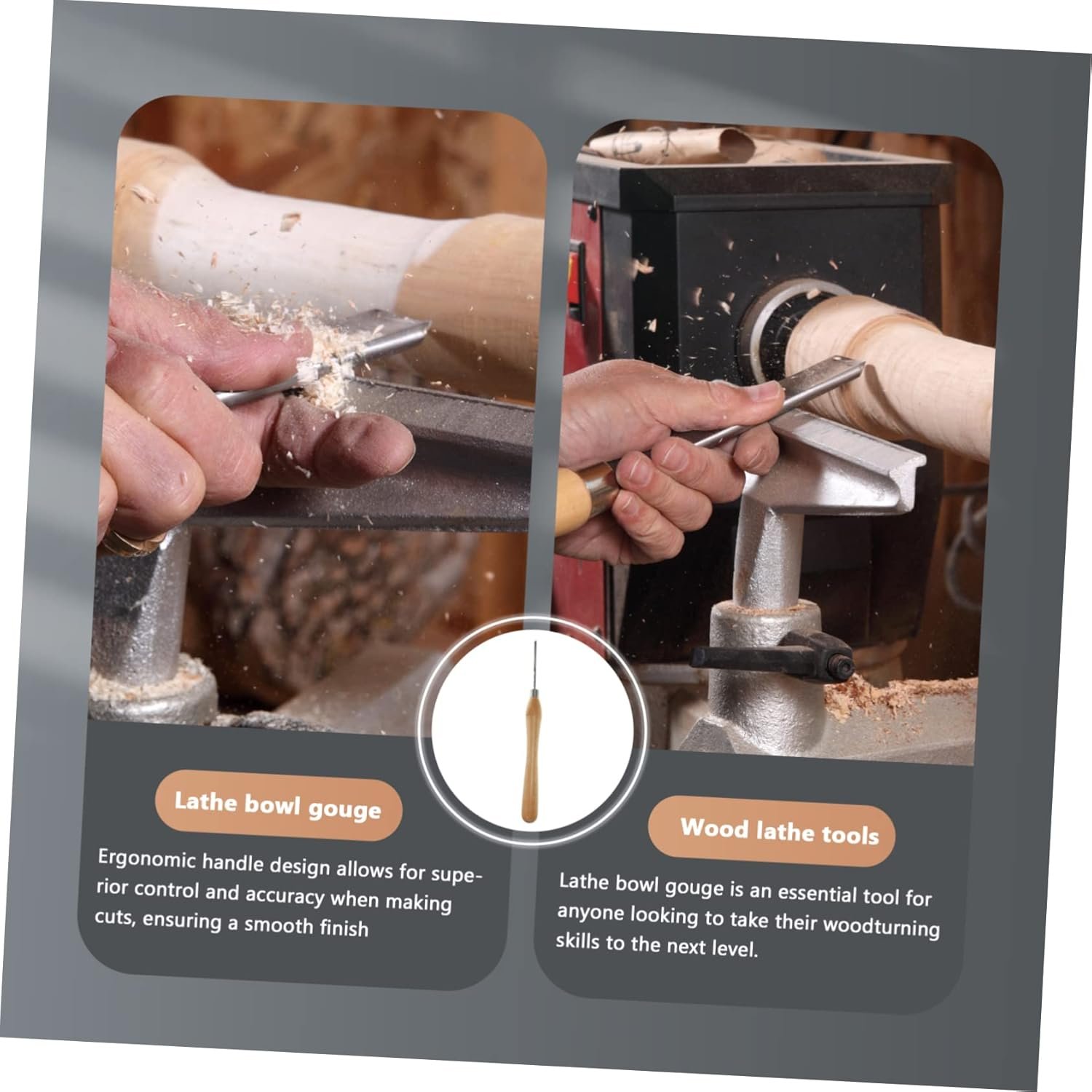 Lathe bowl gouge

Ergonomic handle design allows for superior control and accuracy when making cuts, ensuring a smooth finish

Wood lathe tools

Lathe bowl gouge is an essential tool for anyone looking to take their woodturning skills to the next level.