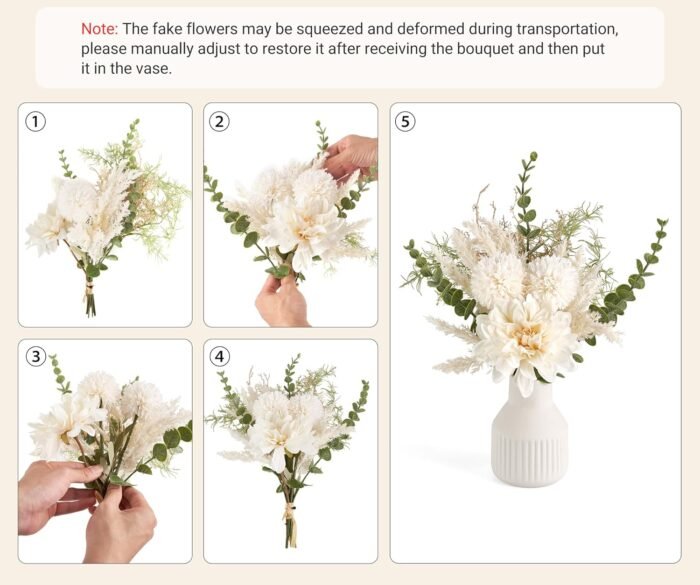 Note: The fake flowers may be squeezed and deformed during transportation, please manually adjust to restore it after receiving the bouquet and then put it in the vase.

①

②

⑤

③

④