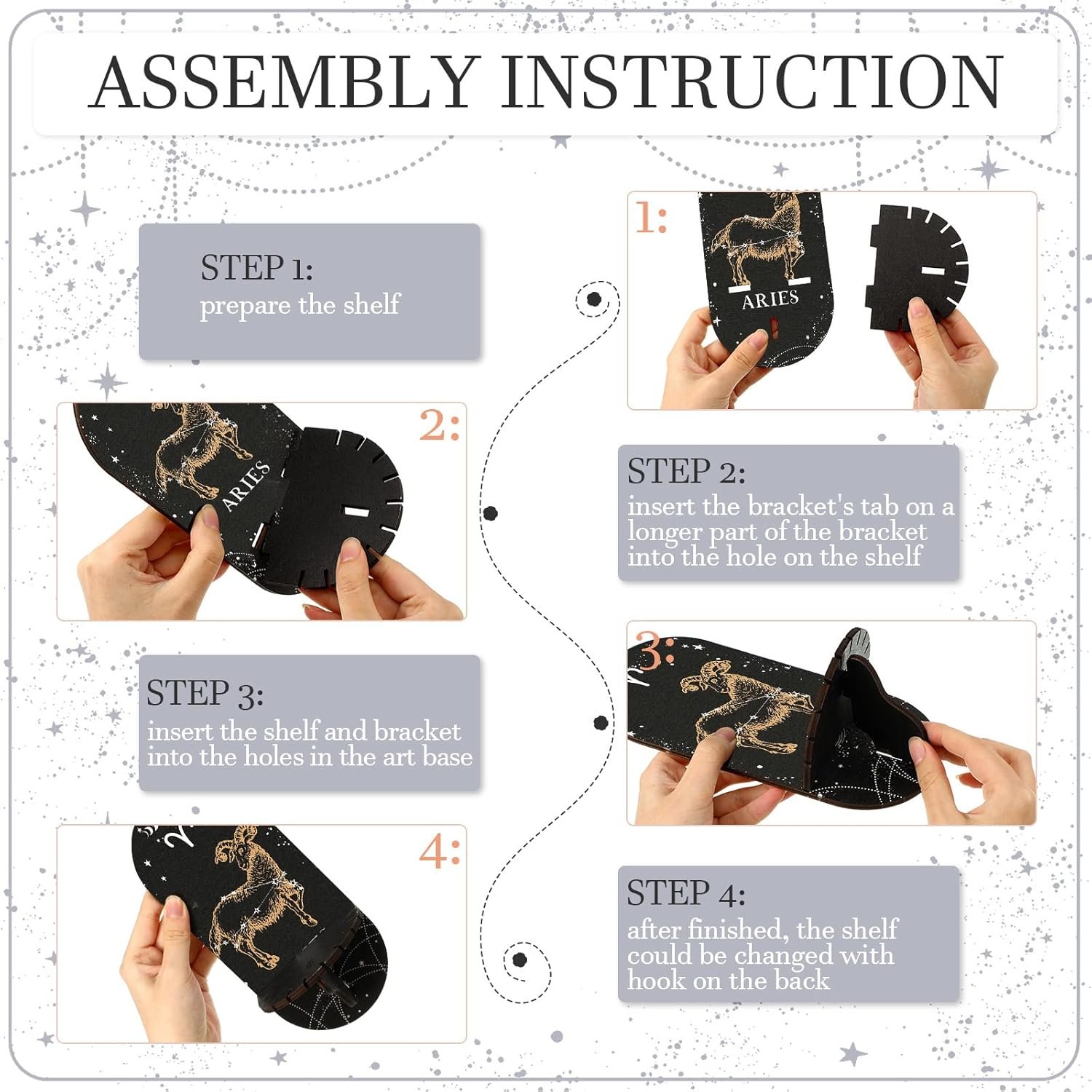 ASSEMBLY INSTRUCTION

STEP 1:
prepare the shelf

1:

ARIES

2:

ARIES

STEP 2:
insert the bracket's tab on a longer part of the bracket into the hole on the shelf

STEP 3:
insert the shelf and bracket into the holes in the art base

3:

4:

STEP 4:
after finished, the shelf could be changed with hook on the back