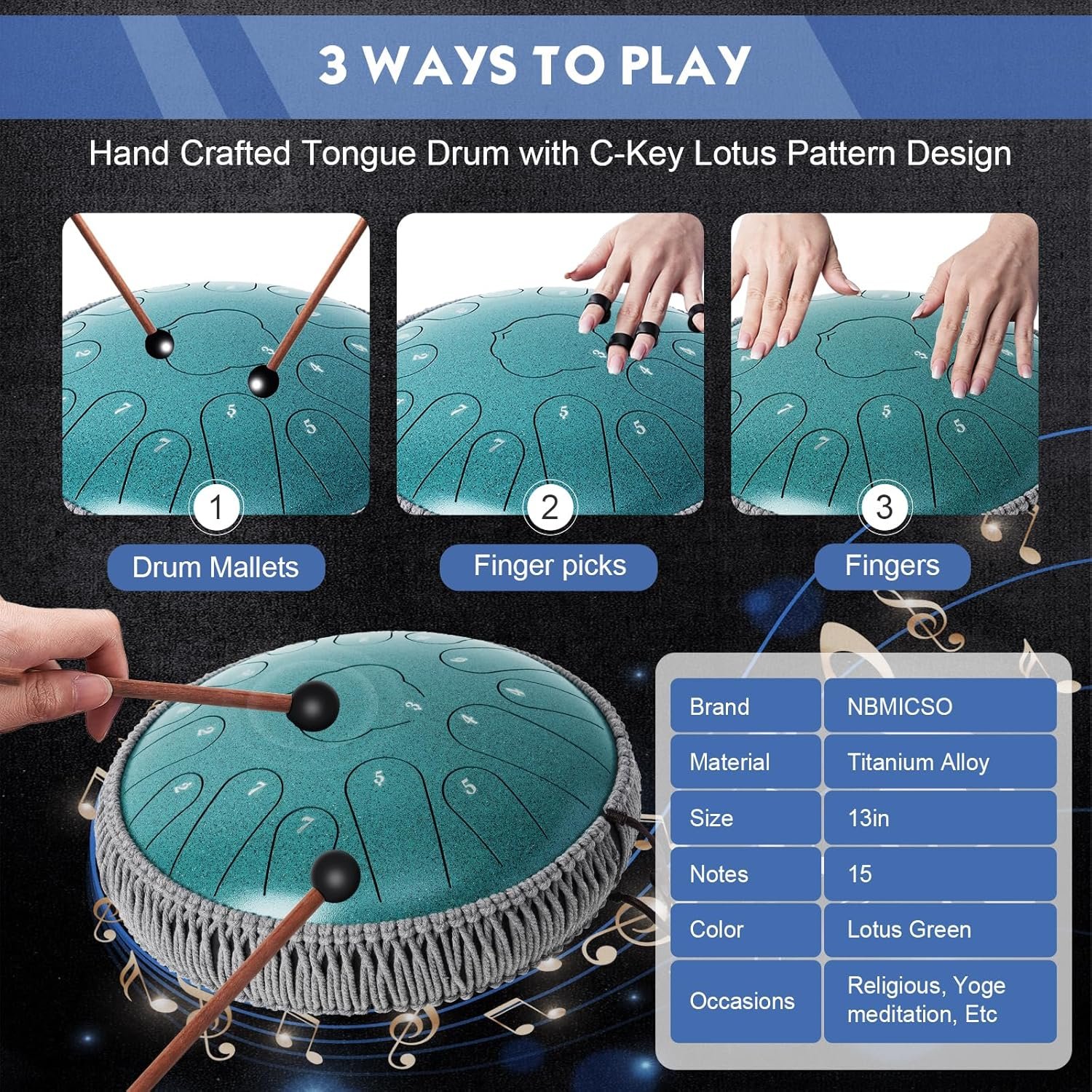 3 WAYS TO PLAY

Hand Crafted Tongue Drum with C-Key Lotus Pattern Design

1
Drum Mallets

2
Finger picks

3
Fingers

| Brand | NBMICSO |
|---|---|
| Material | Titanium Alloy |
| Size | 13in |
| Notes | 15 |
| Color | Lotus Green |
| Occasions | Religious, Yoge meditation, Etc |